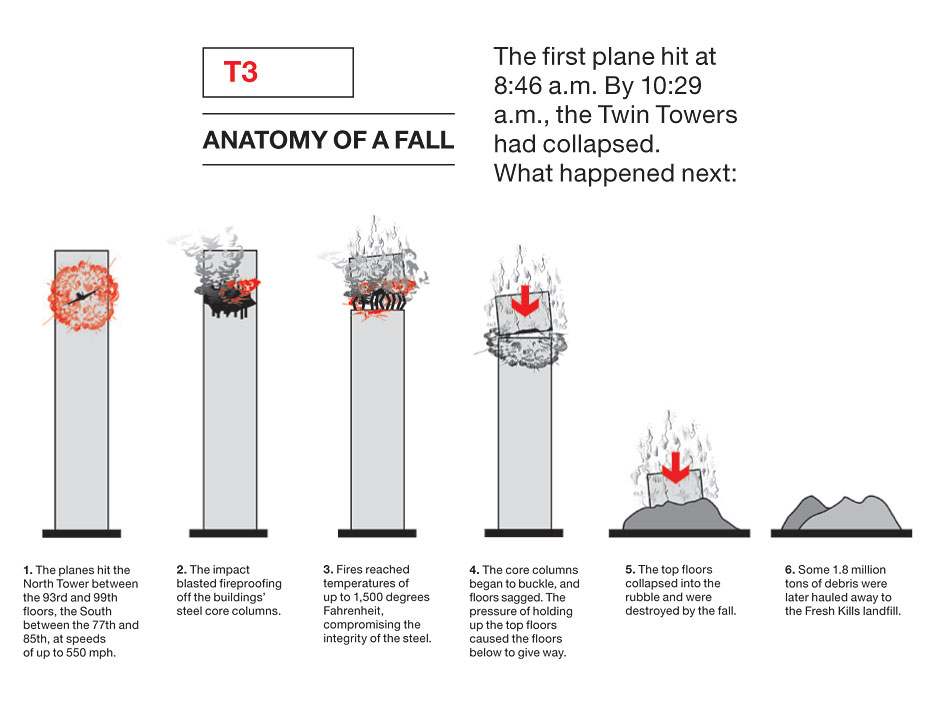 T3

ANATOMY OF A FALL

The first plane hit at 8:46 a.m. By 10:29 a.m., the Twin Towers had collapsed. What happened next:

1. The planes hit the North Tower between the 93rd and 99th floors, the South between the 77th and 85th, at speeds of up to 550 mph.

2. The impact blasted fireproofing off the buildings' steel core columns.

3. Fires reached temperatures of up to 1,500 degrees Fahrenheit, compromising the integrity of the steel.

4. The core columns began to buckle, and floors sagged. The pressure of holding up the top floors caused the floors below to give way.

5. The top floors collapsed into the rubble and were destroyed by the fall.

6. Some 1.8 million tons of debris were later hauled away to the Fresh Kills landfill.